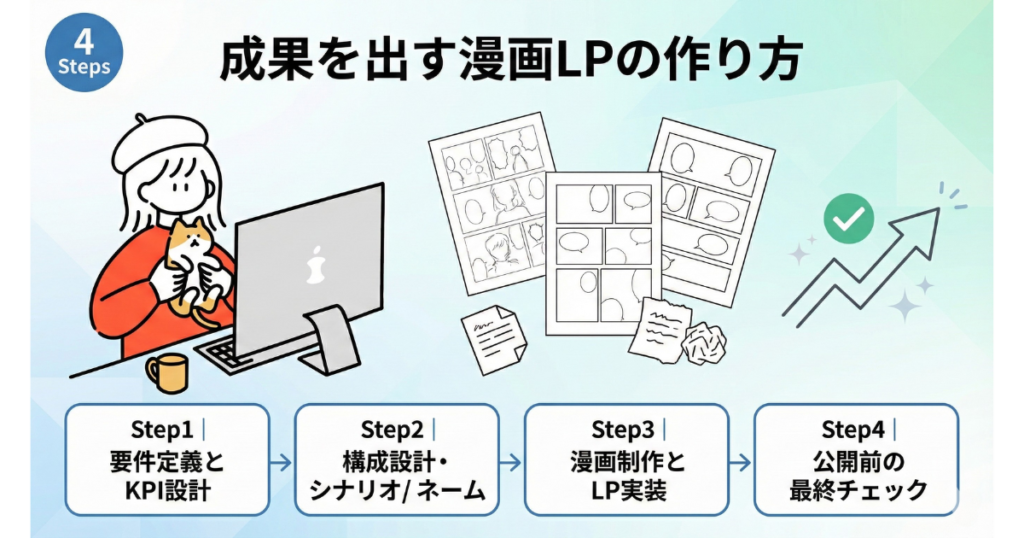 4
Steps

成果を出す漫画LPの作り方

Step1 |
要件定義と
KPI設計

Step2 |
構成設計・
シナリオ/ ネーム

Step3 |
漫画制作と
LP実装

Step4 |
公開前の
最終チェック