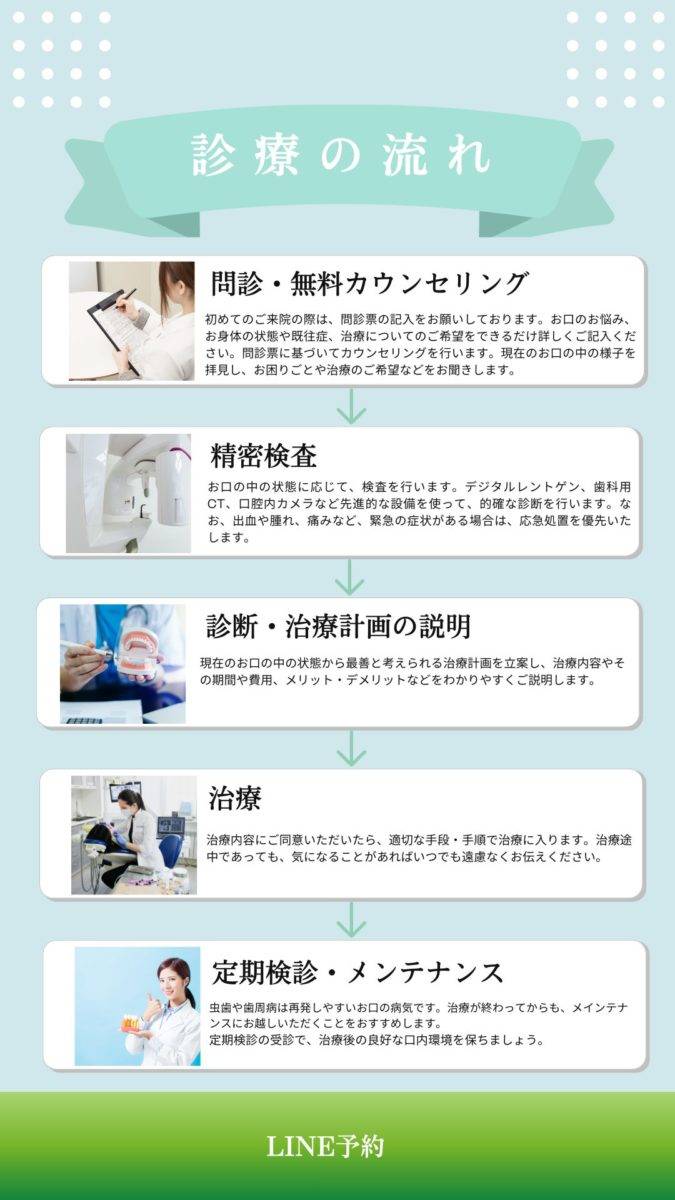 診療の流れ

問診・無料カウンセリング

初めてのご来院の際は、問診票の記入をお願いしております。お口のお悩み、お身体の状態や既往症、治療についてのご希望をできるだけ詳しくご記入ください。問診票に基づいてカウンセリングを行います。現在のお口の中の様子を拝見し、お困りごとや治療のご希望などをお聞きします。

精密検査

お口の中の状態に応じて、検査を行います。デジタルレントゲン、歯科用CT、口腔内カメラなど先進的な設備を使って、的確な診断を行います。なお、出血や腫れ、痛みなど、緊急の症状がある場合は、応急処置を優先いたします。

診断・治療計画の説明

現在のお口の中の状態から最善と考えられる治療計画を立案し、治療内容やその期間や費用、メリット・デメリットなどをわかりやすくご説明します。

治療

治療内容にご同意いただいたら、適切な手段・手順で治療に入ります。治療途中であっても、気になることがあればいつでも遠慮なくお伝えください。

定期検診・メンテナンス

虫歯や歯周病は再発しやすいお口の病気です。治療が終わってからも、メインテナンスにお越しいただくことをおすすめします。
定期検診の受診で、治療後の良好な口内環境を保ちましょう。

LINE予約